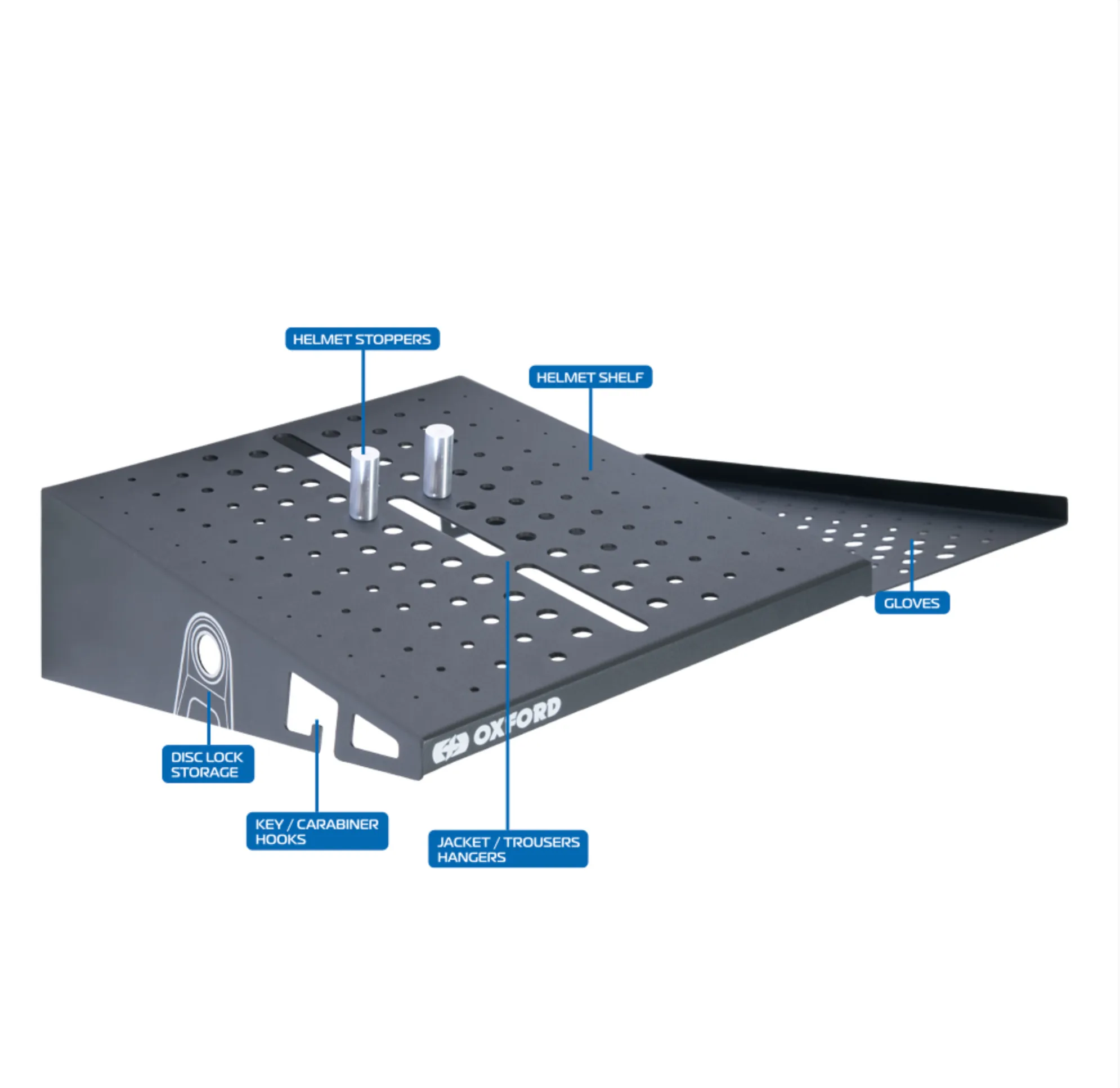 HELMET STOPPERS

HELMET SHELF

GLOVES

OXFORD

DISC LOCK STORAGE

KEY / CARABINER HOOKS

JACKET / TROUSERS HANGERS